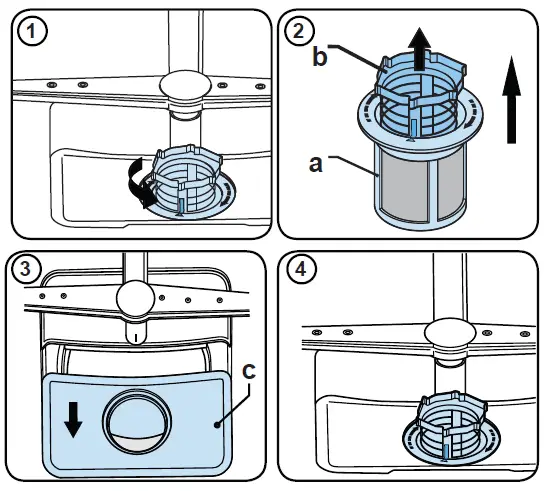 1
2
b
a
3
c
4