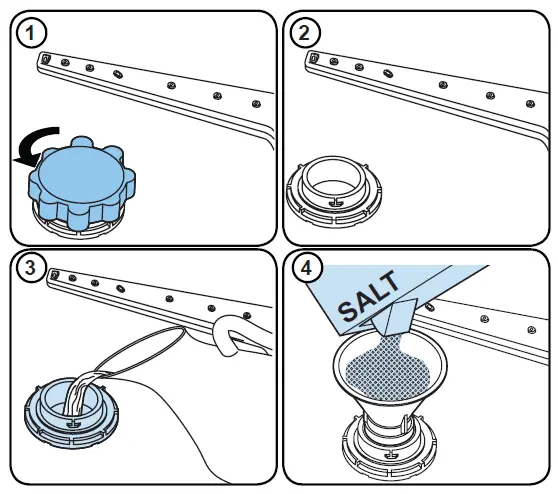 1

2

3

4

SALT