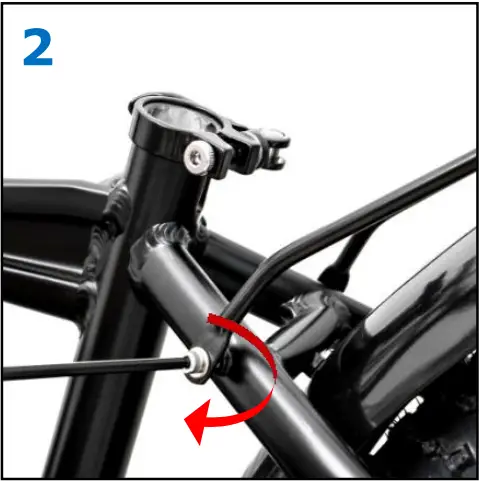 2