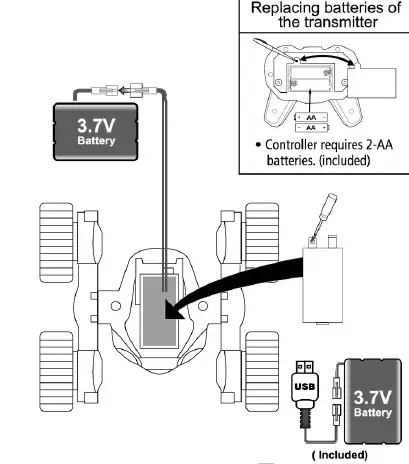 Replacing batteries of the transmitter

AA
AA

• Controller requires 2-AA batteries. (included)

3.7V
Battery

USB

3.7V
Battery

( Included)