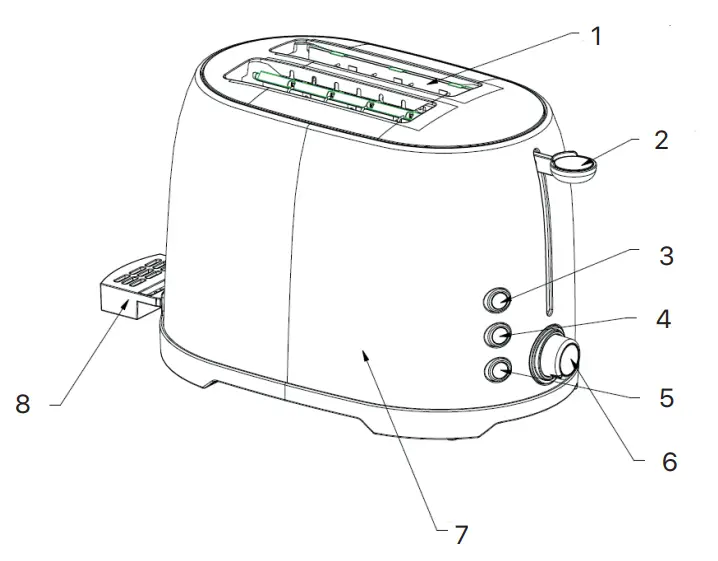 1
2
3
4
5
6
7
8