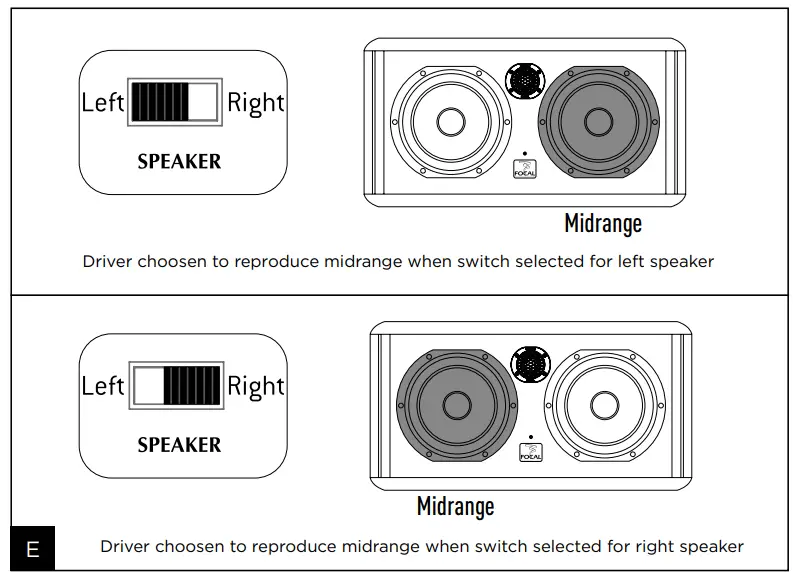 Left Right
SPEAKER

FOCAL

Midrange

Driver choosen to reproduce midrange when switch selected for left speaker

Left Right
SPEAKER

FOCAL

Midrange

E

Driver choosen to reproduce midrange when switch selected for right speaker