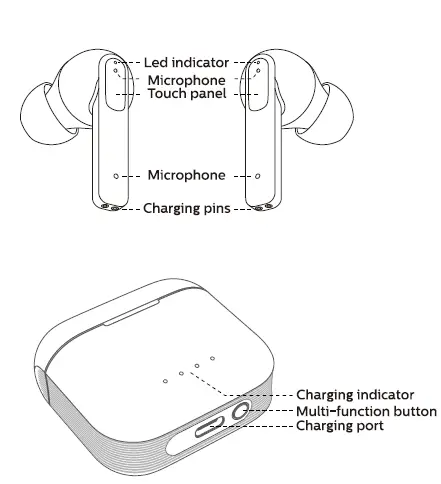 Led indicator
Microphone
Touch panel
Microphone
Charging pins

Charging indicator
Multi-function button
Charging port