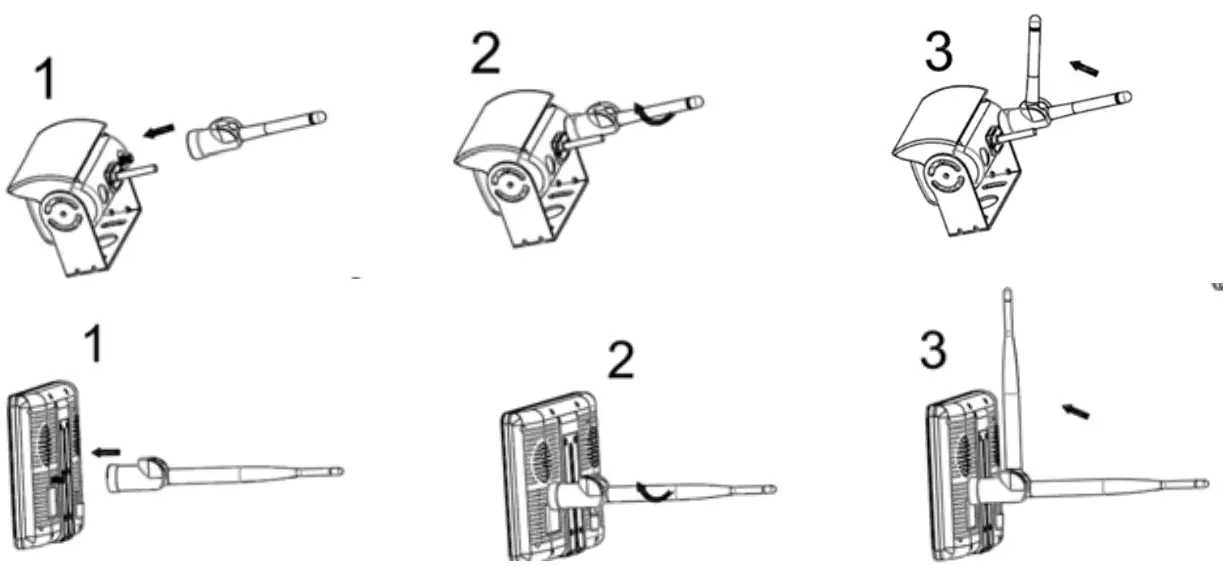 1

2

3

1

2

3