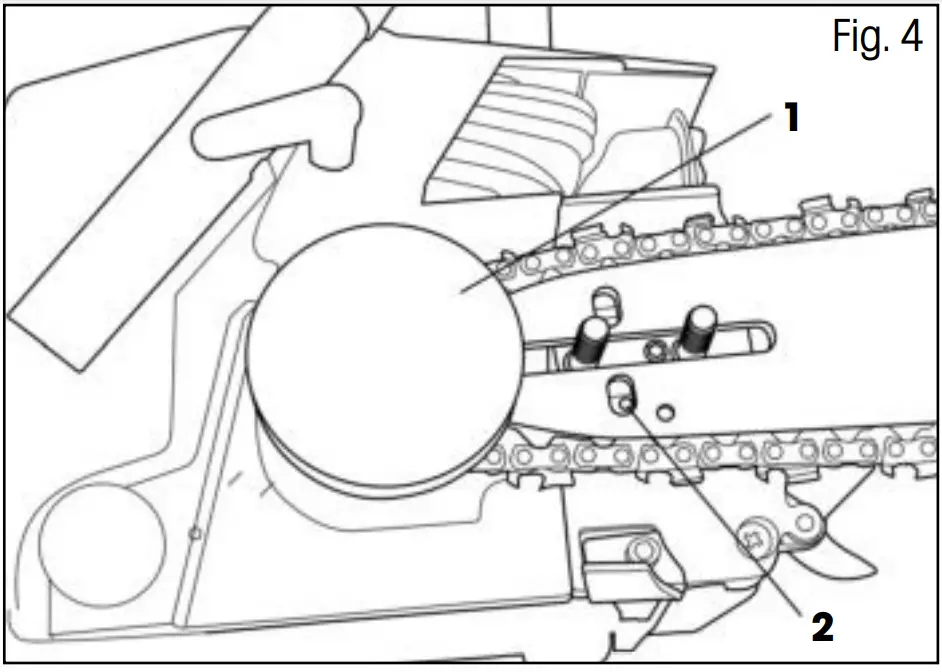 Fig. 4

1

2