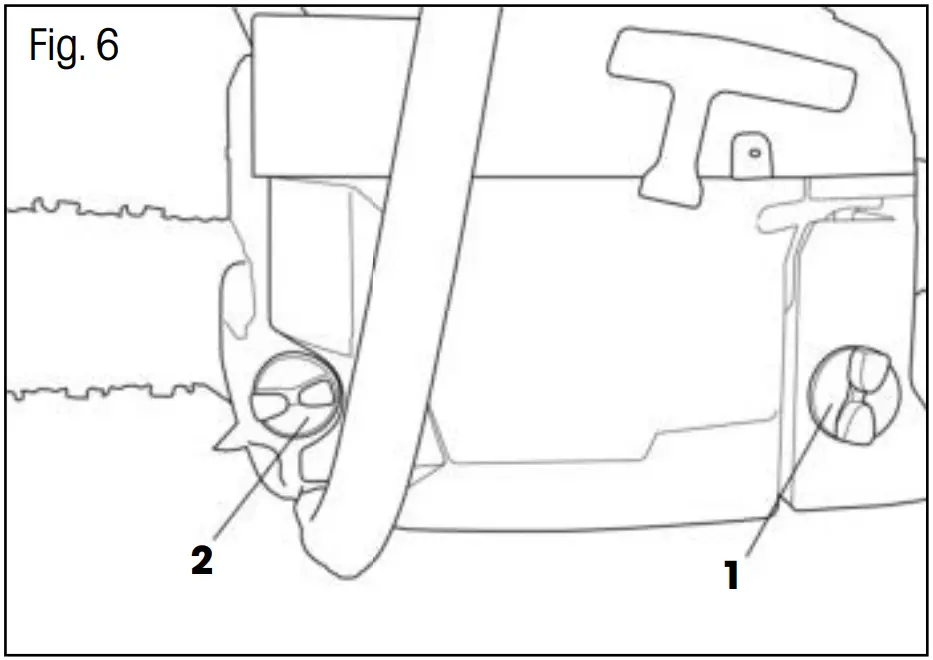 Fig. 6

2

1