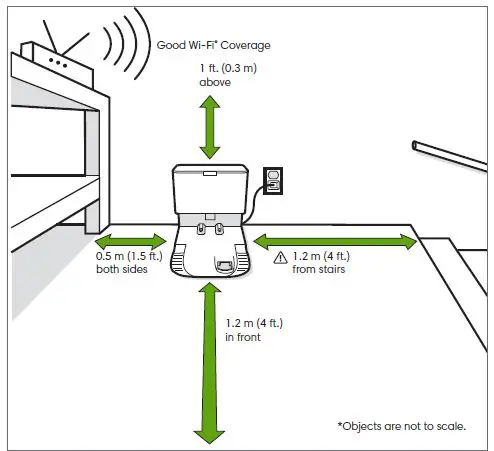 Good Wi-Fi® Coverage

1 ft. (0.3 m) above

0.5 m (1.5 ft.) both sides

1.2 m (4 ft.) from stairs

1.2 m (4 ft.) in front

*Objects are not to scale.