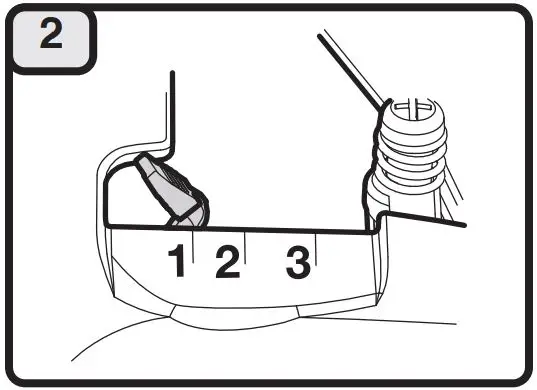 2

1 2 3