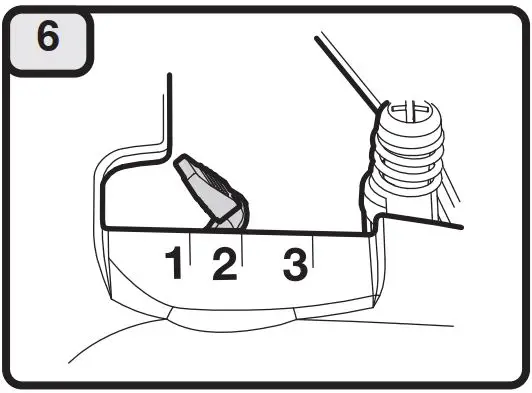 6

1 2 3