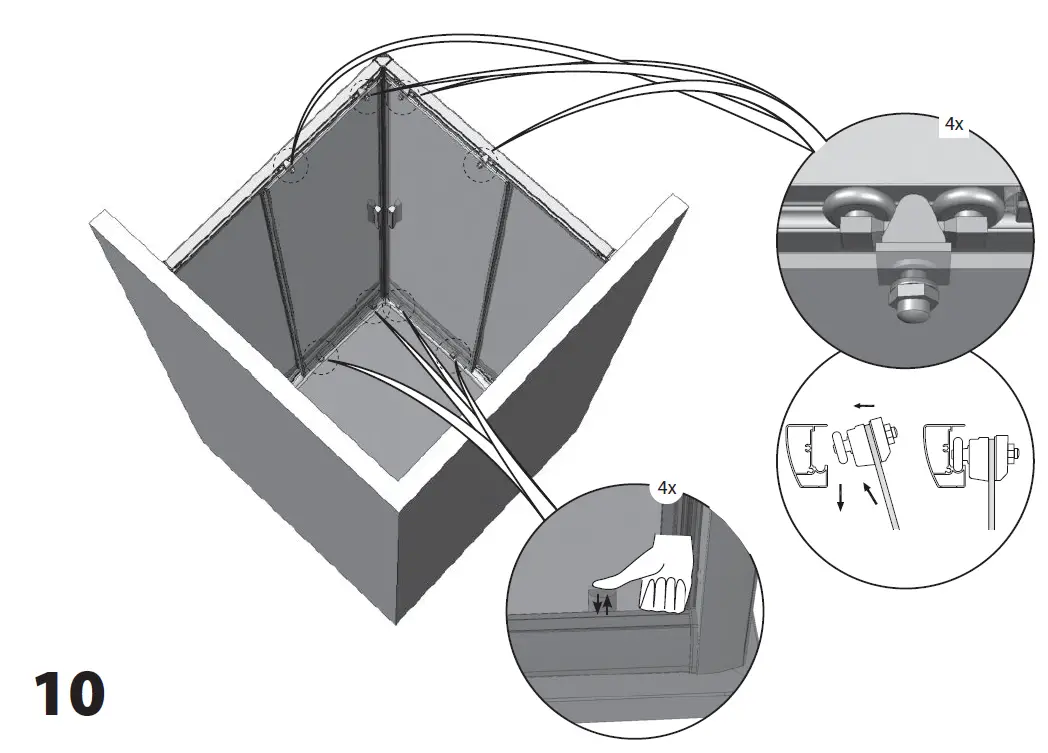 4x

4x

10