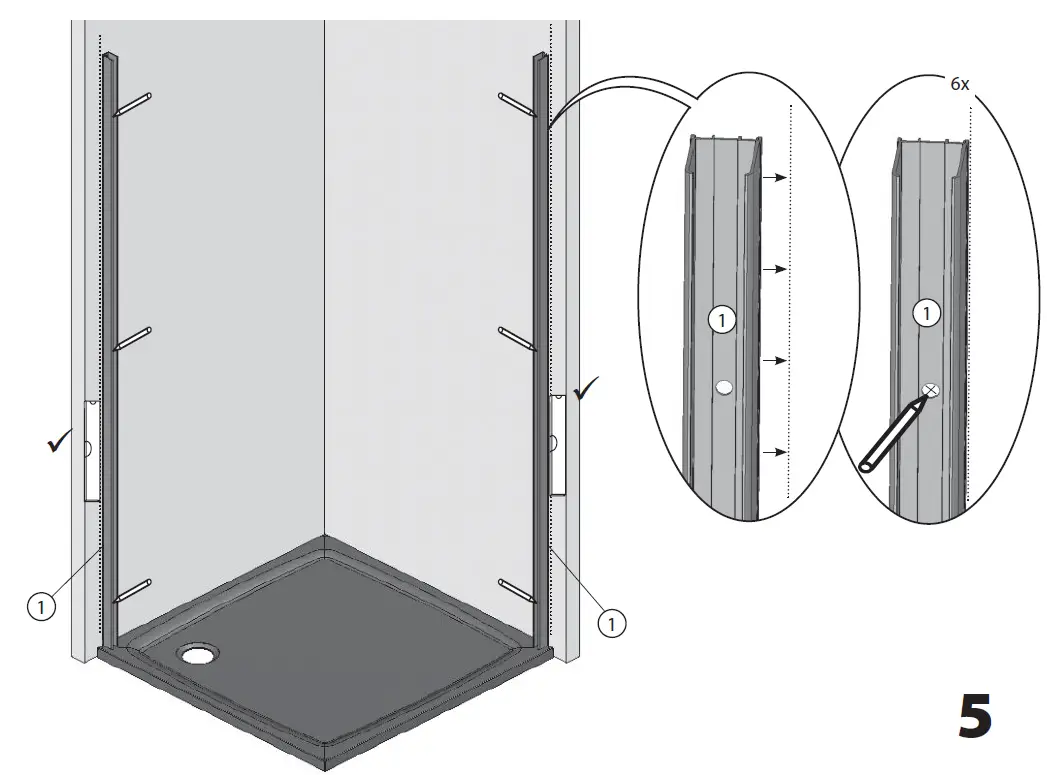 6x

1

1

1

1

5