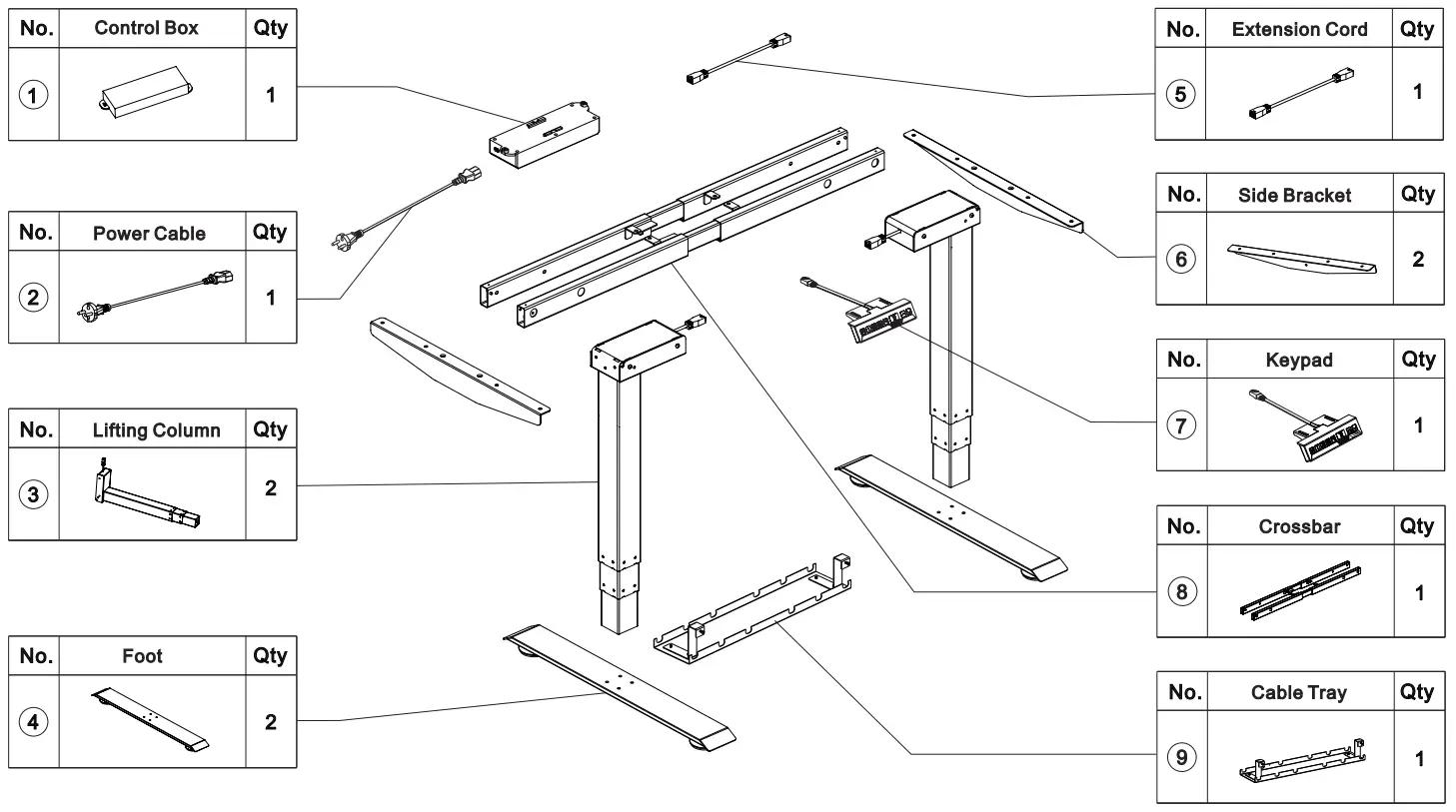 | No. | Control Box | Qty |
|---|---|---|
| 1 | | 1 |

| No. | Power Cable | Qty |
|---|---|---|
| 2 | | 1 |

| No. | Lifting Column | Qty |
|---|---|---|
| 3 | | 2 |

| No. | Foot | Qty |
|---|---|---|
| 4 | | 2 |

| No. | Extension Cord | Qty |
|---|---|---|
| 5 | | 1 |

| No. | Side Bracket | Qty |
|---|---|---|
| 6 | | 2 |

| No. | Keypad | Qty |
|---|---|---|
| 7 | | 1 |

| No. | Crossbar | Qty |
|---|---|---|
| 8 | | 1 |

| No. | Cable Tray | Qty |
|---|---|---|
| 9 | | 1 |