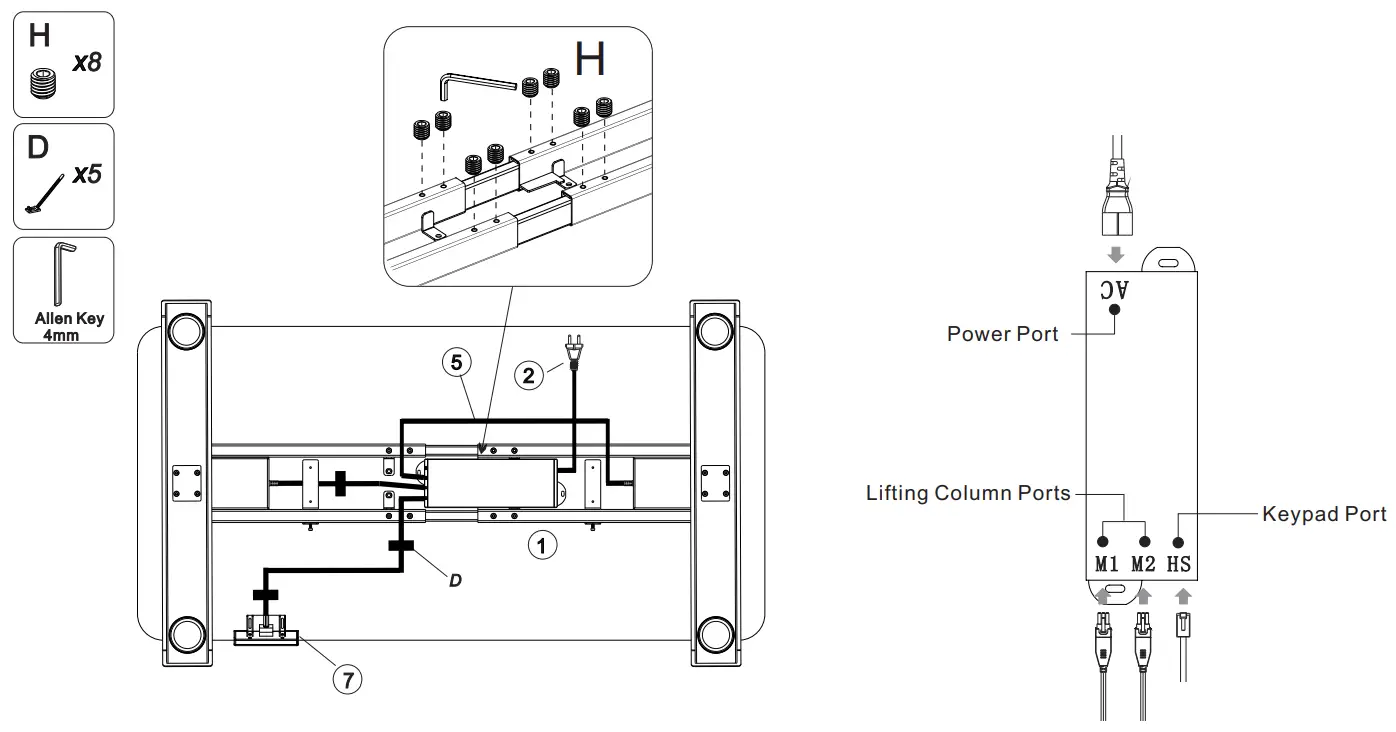 H
x8

D
x5

Allen Key
4mm

H

5

2

1

D

7

AC

Power Port

Lifting Column Ports

Keypad Port

M1 M2 HS