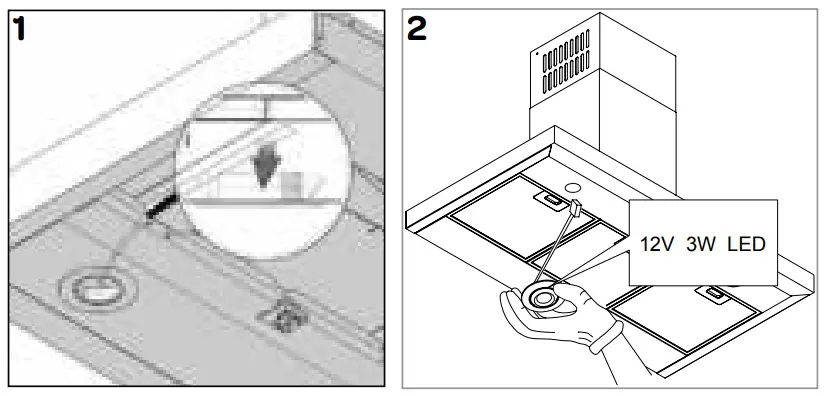 1

2

12V 3W LED