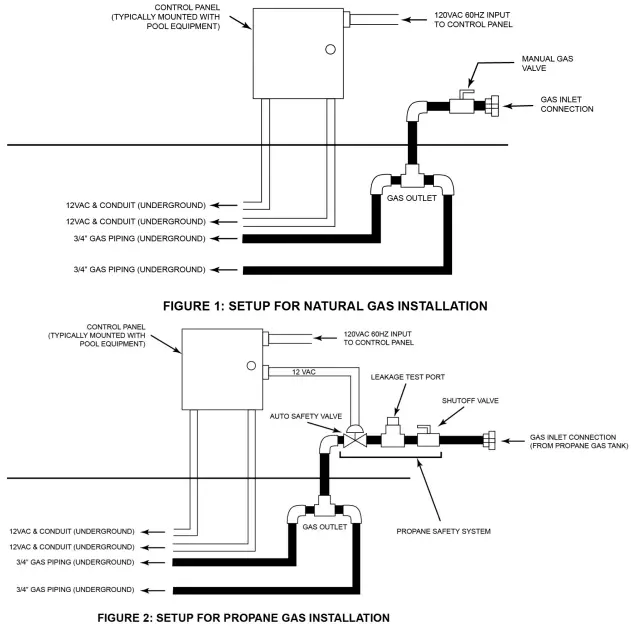 CONTROL PANEL
(TYPICALLY MOUNTED WITH
POOL EQUIPMENT)

120VAC 60HZ INPUT
TO CONTROL PANEL

MANUAL GAS
VALVE

GAS INLET
CONNECTION

GAS OUTLET

12VAC & CONDUIT (UNDERGROUND)
12VAC & CONDUIT (UNDERGROUND)
3/4" GAS PIPING (UNDERGROUND)
3/4" GAS PIPING (UNDERGROUND)

FIGURE 1: SETUP FOR NATURAL GAS INSTALLATION

CONTROL PANEL
(TYPICALLY MOUNTED WITH
POOL EQUIPMENT)

120VAC 60HZ INPUT
TO CONTROL PANEL

12 VAC

LEAKAGE TEST PORT

SHUTOFF VALVE

AUTO SAFETY VALVE

GAS INLET CONNECTION
(FROM PROPANE GAS TANK)

GAS OUTLET

PROPANE SAFETY SYSTEM

12VAC & CONDUIT (UNDERGROUND)
12VAC & CONDUIT (UNDERGROUND)
3/4" GAS PIPING (UNDERGROUND)
3/4" GAS PIPING (UNDERGROUND)

FIGURE 2: SETUP FOR PROPANE GAS INSTALLATION