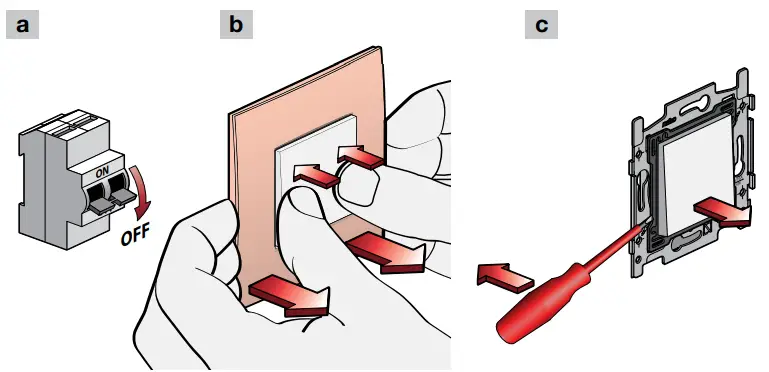 a

ON

OFF

b

c