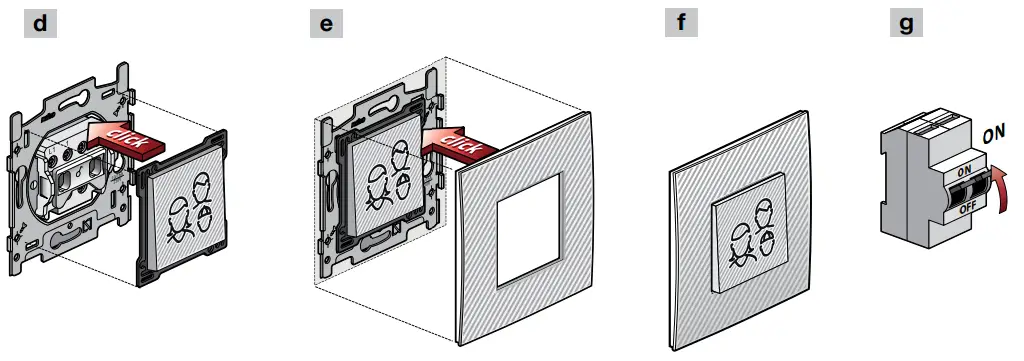 d

click

e

click

f

g

ON

ON

OFF