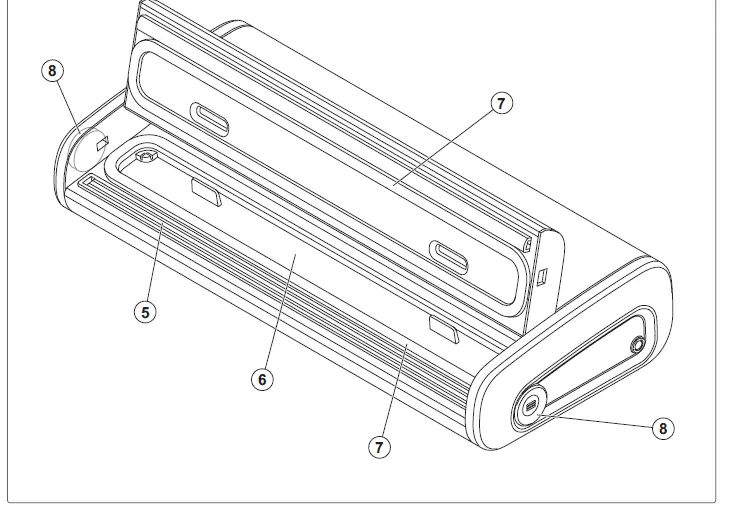 8
7
5
6
7
8