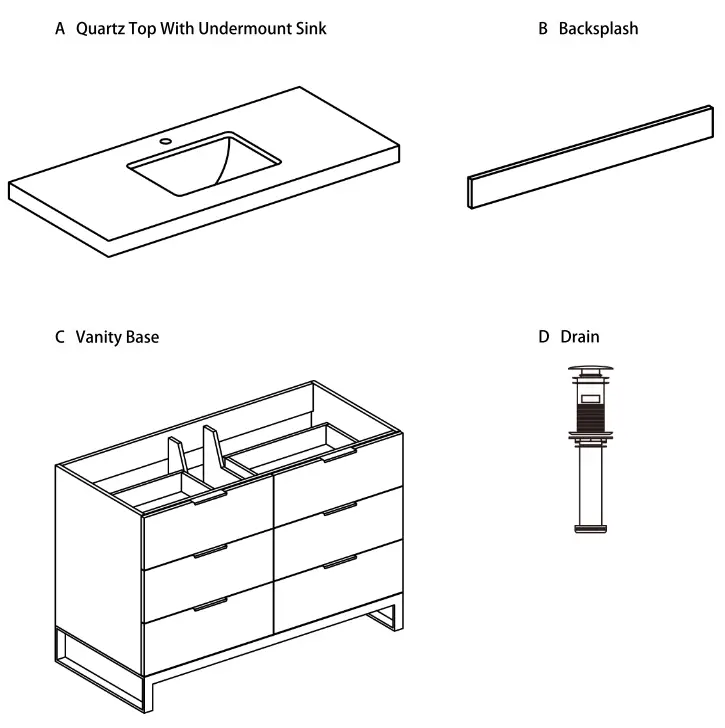 A Quartz Top With Undermount Sink

B Backsplash

C Vanity Base

D Drain