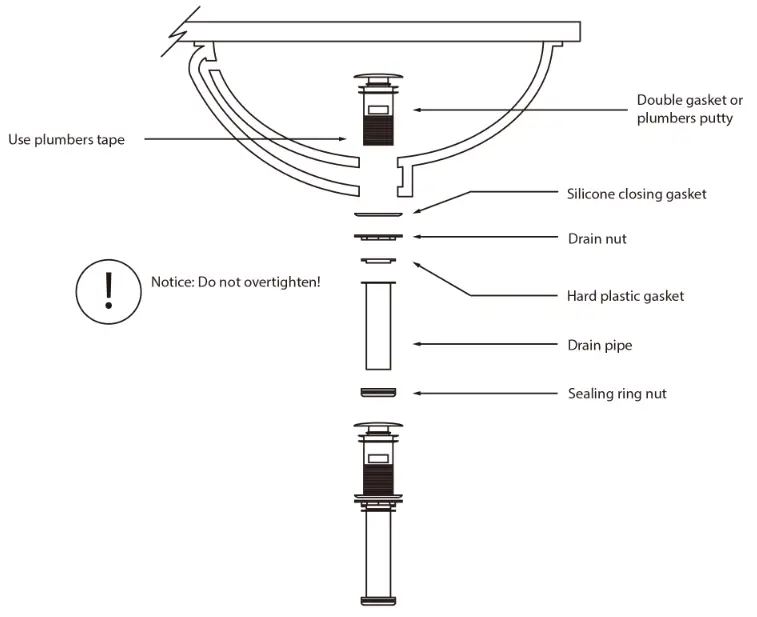 Use plumbers tape

Double gasket or plumbers putty

Silicone closing gasket

Drain nut

!

Notice: Do not overtighten!

Hard plastic gasket

Drain pipe

Sealing ring nut