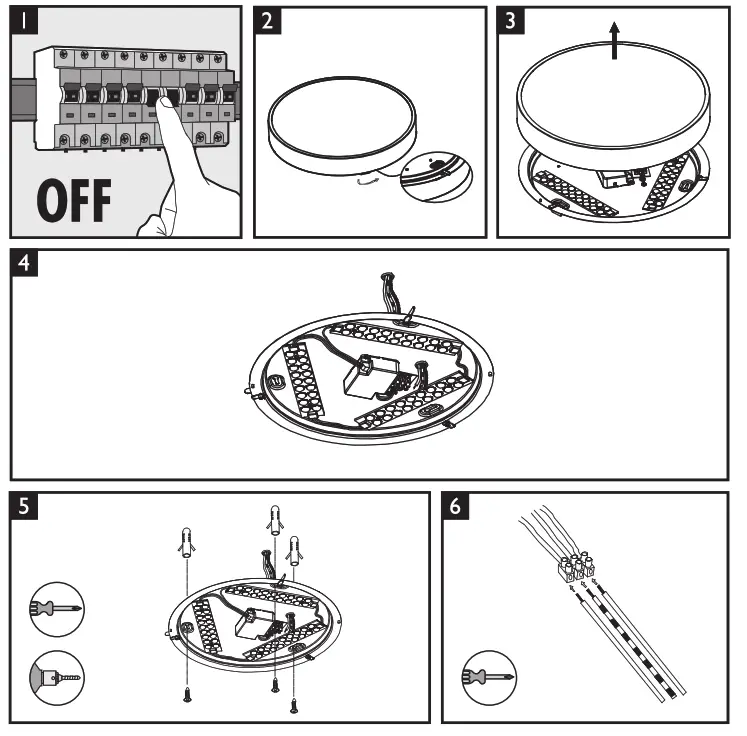 1

OFF

2

3

4

5

6