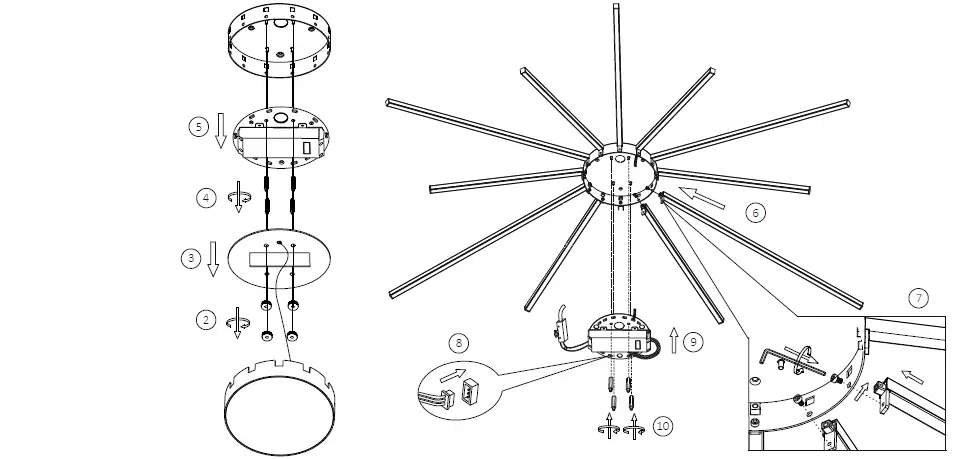 5
4
3
2
6
7
8
9
10