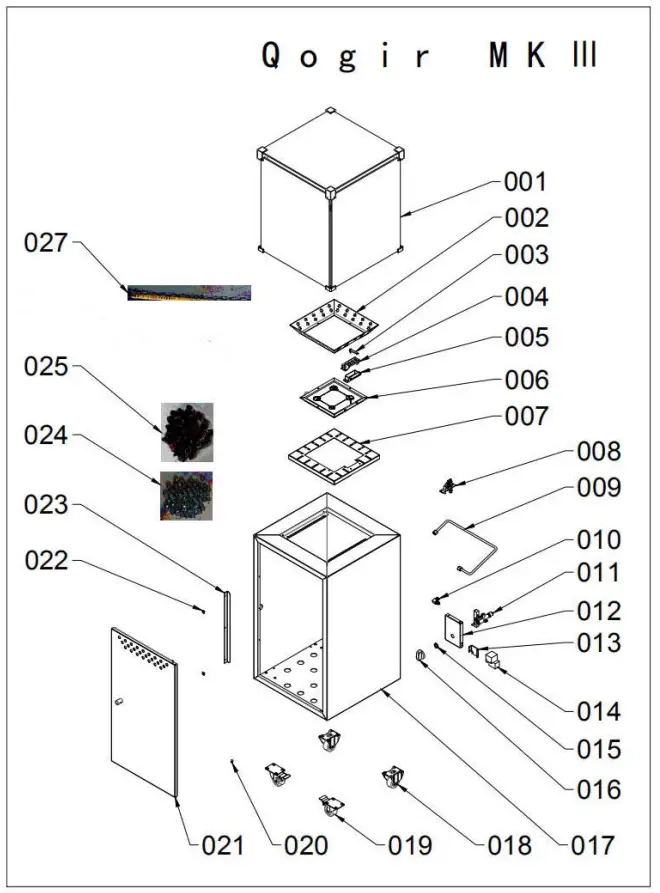 Qogir MK III

001
002
003
004
005
006
007
008
009
010
011
012
013
014
015
016
017
018
019
020
021
022
023
024
025
027