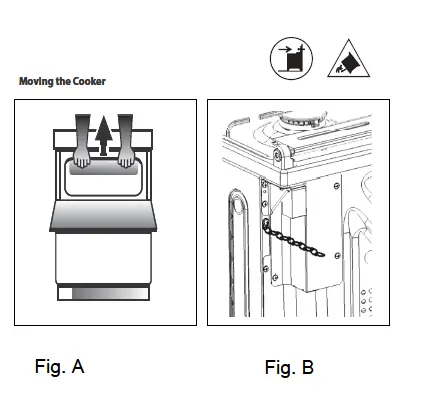 Moving the Cooker

Fig. A

Fig. B