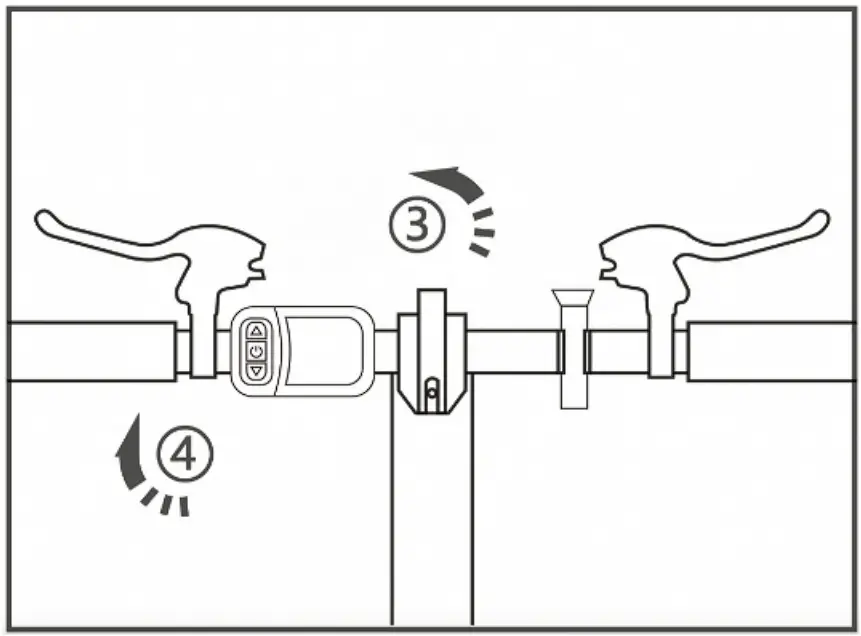 ③

④