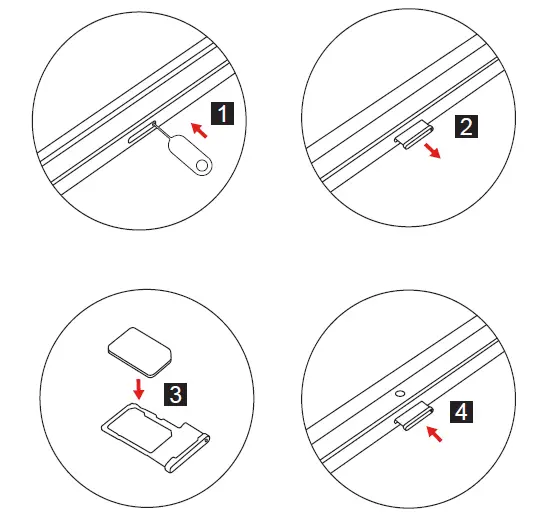 1

2

3

4