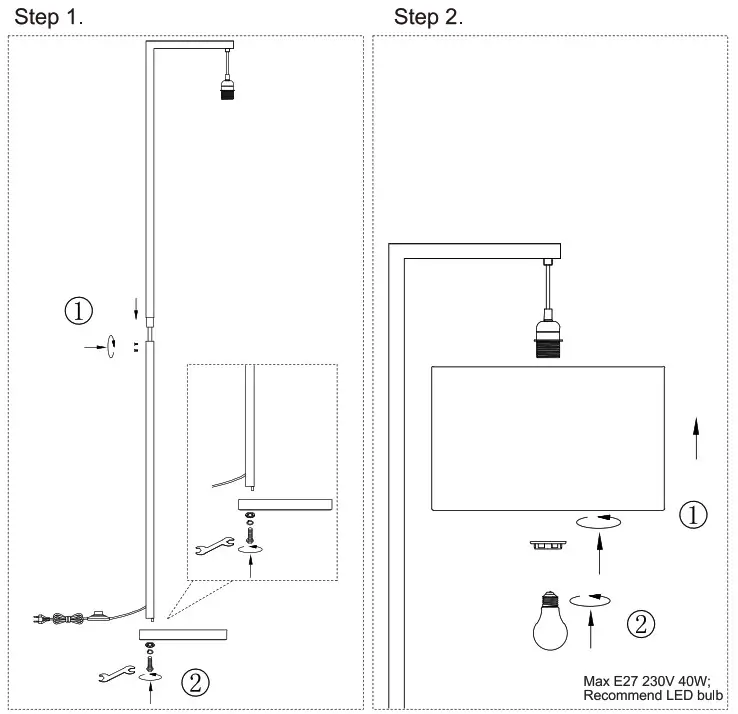 Step 1.

①

②

Step 2.

①

②

Max E27 230V 40W;
Recommend LED bulb