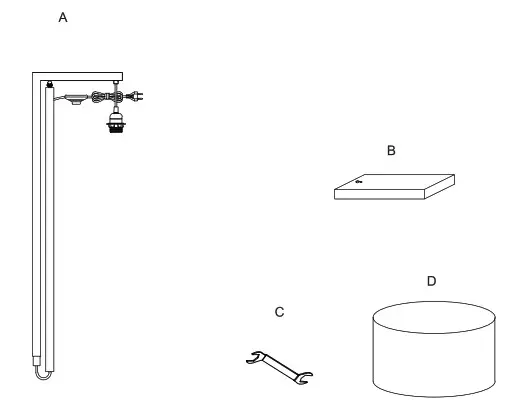 A

B

C

D