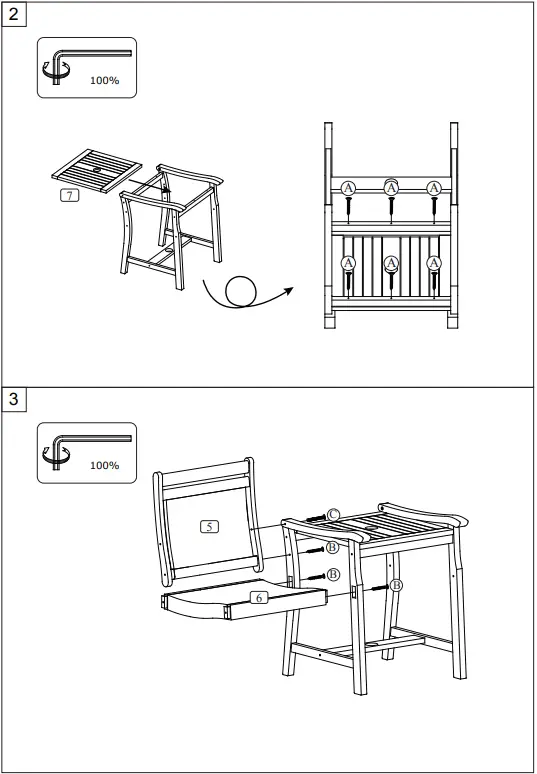 2

100%

7

A A A
A A A

3

100%

5

6

C
B
B
B