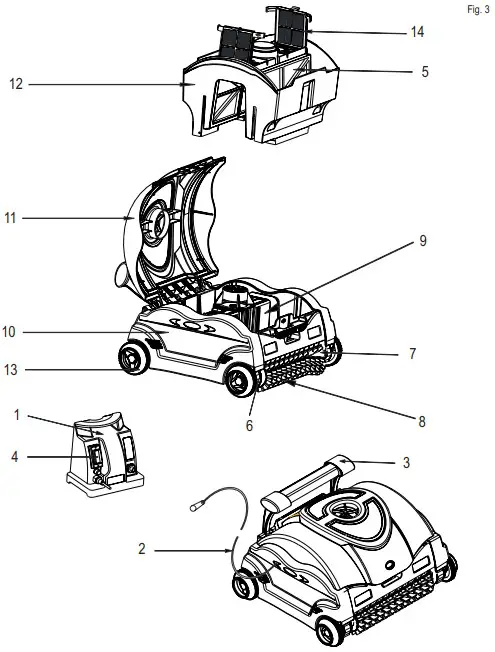 Fig. 3

14

12

5

11

9

10

7

13

6

8

1

4

3

2