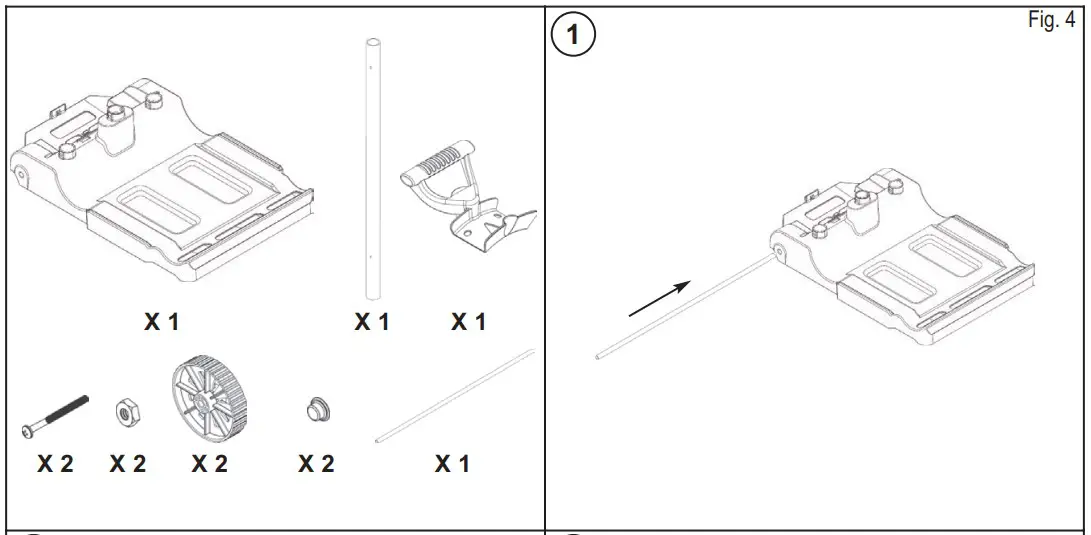 X 1

X 1

X 1

X 2

X 2

X 2

X 2

X 1

1

Fig. 4