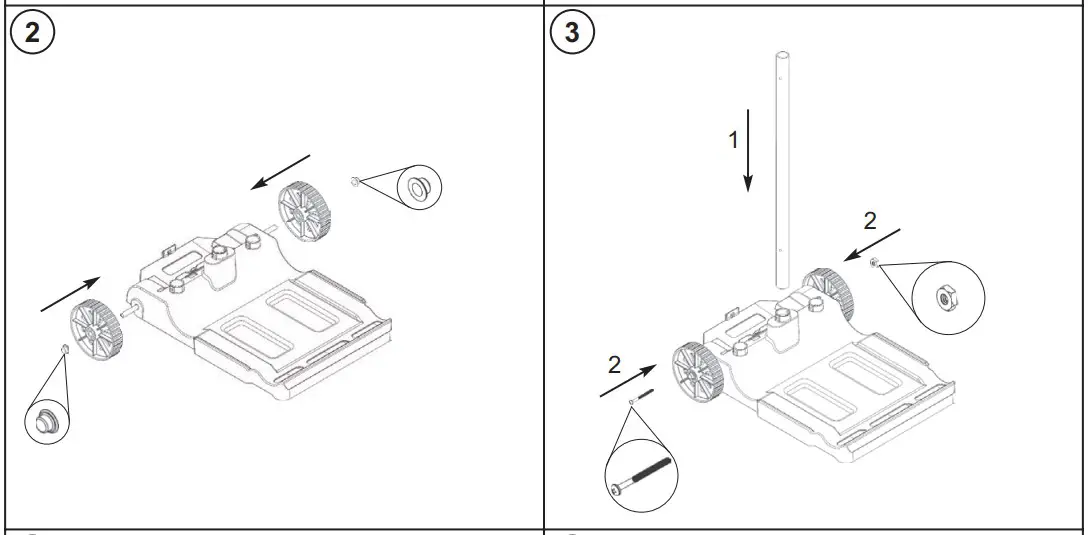 2

3

1

2

2