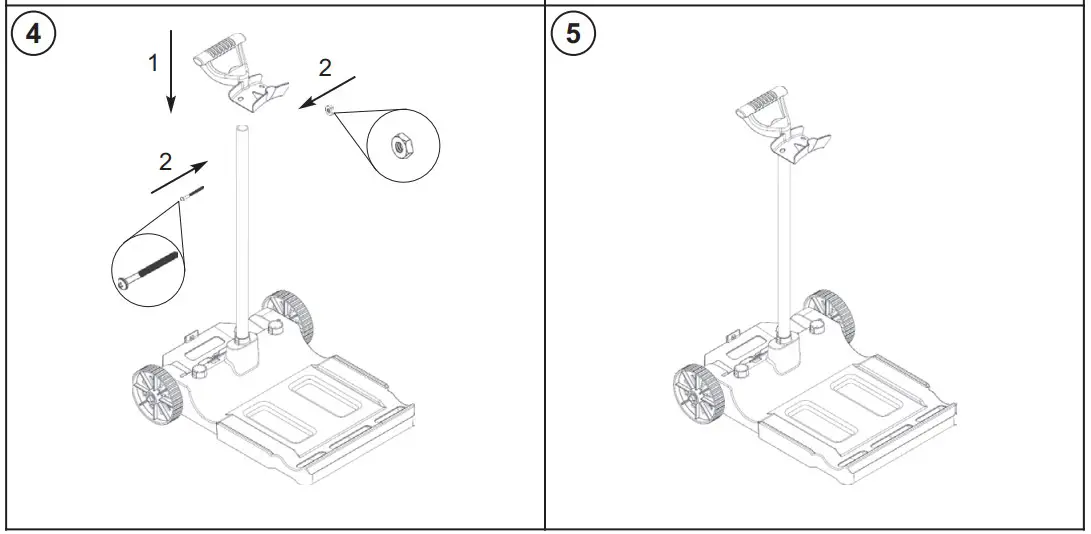 4
1
2
2
5