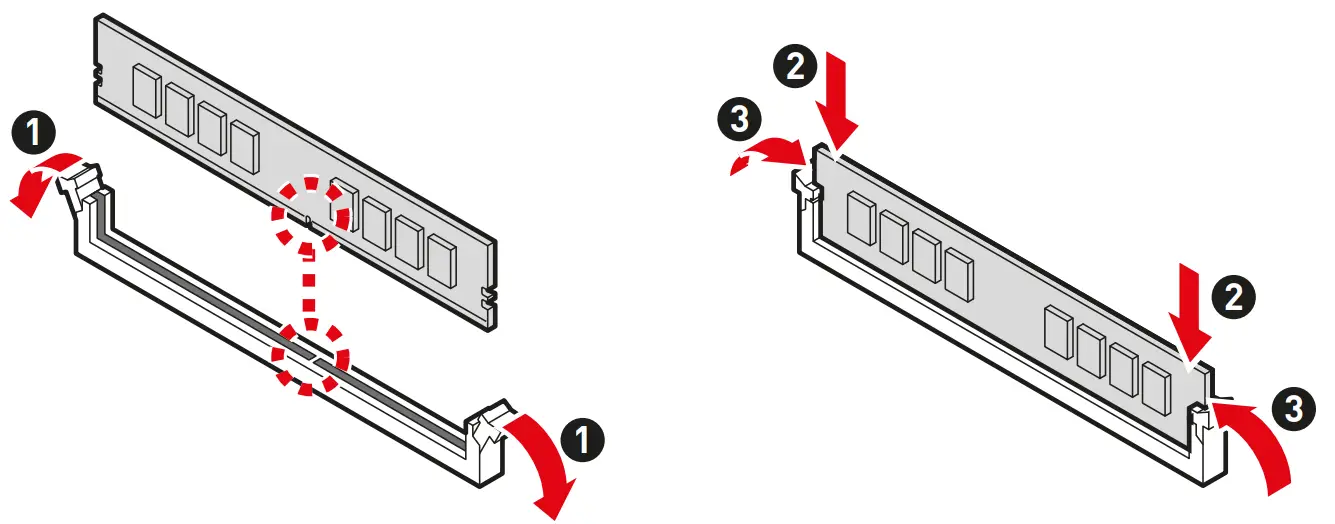 1
1
2
3
2
3