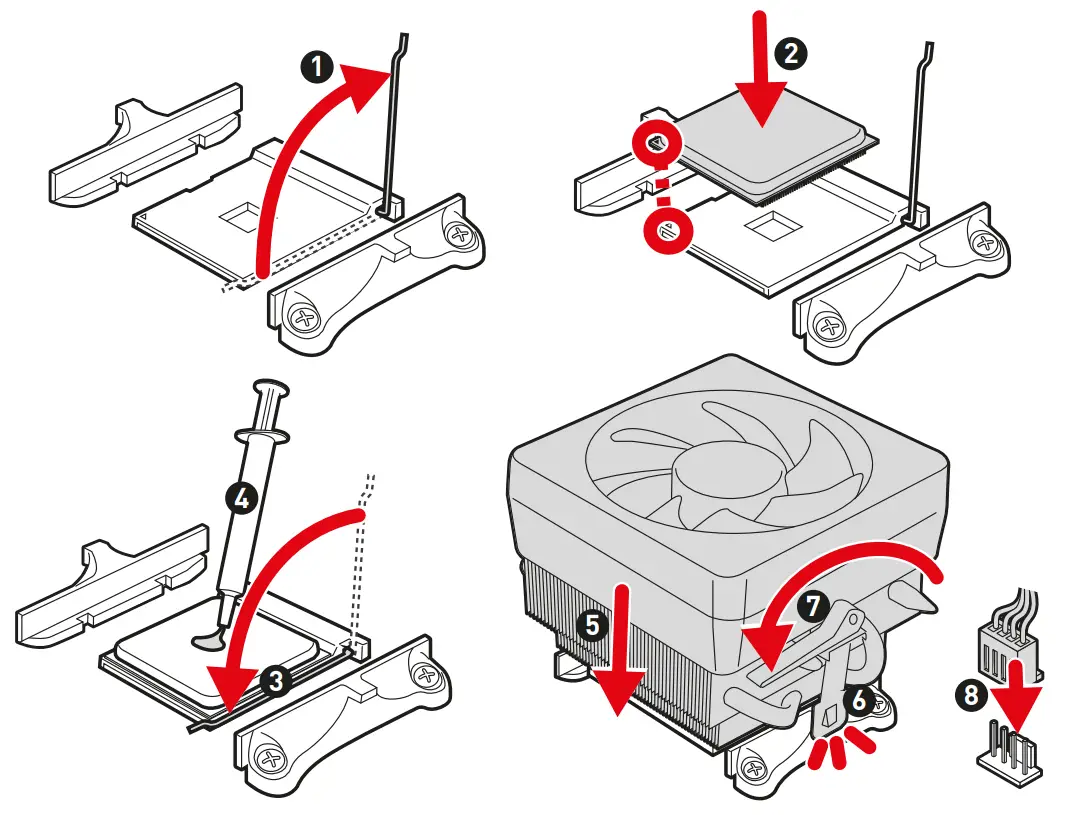 1
2
4
3
5
7
6
8