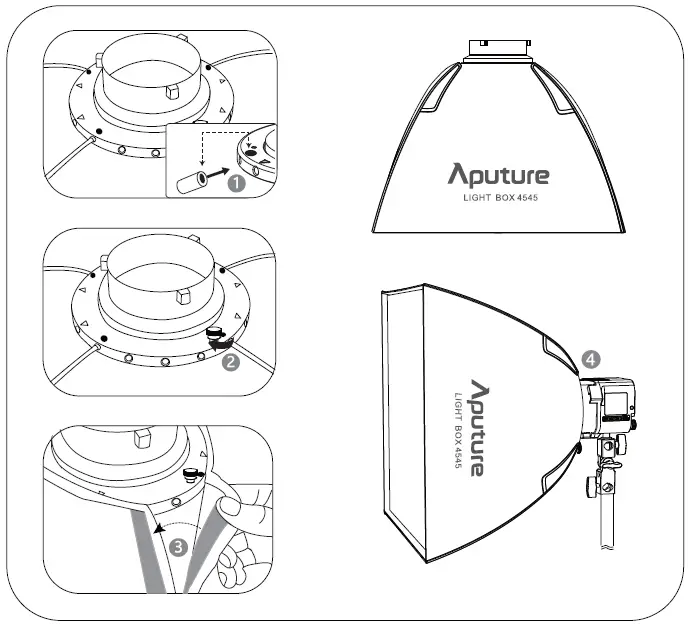 1

2

3

Aputure
LIGHT BOX 4545

4

Aputure
LIGHT BOX 4545