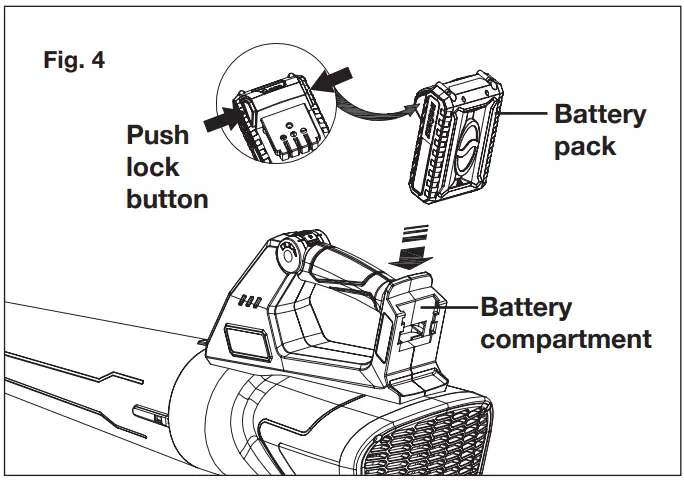 Fig. 4

Push lock button

Battery pack

Battery compartment