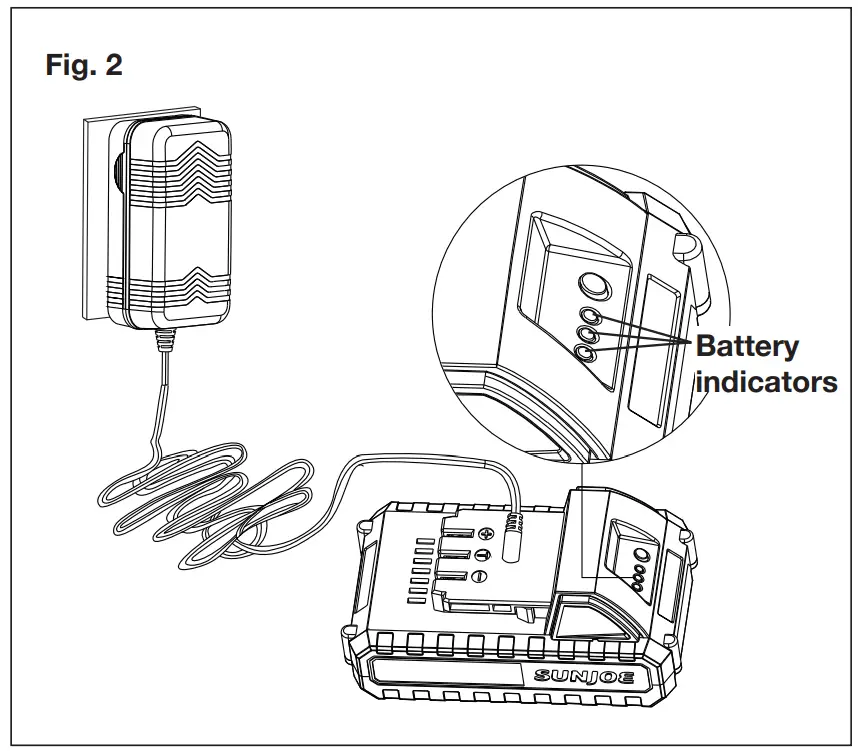 Fig. 2

Battery indicators

SUNJOE