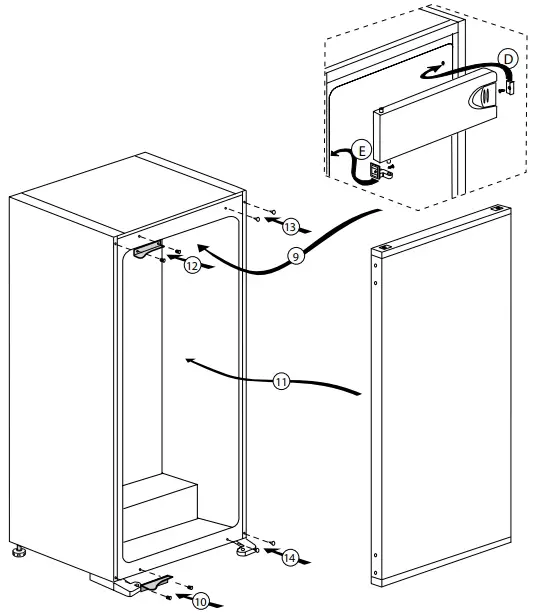 D
E
13
9
12
11
14
10