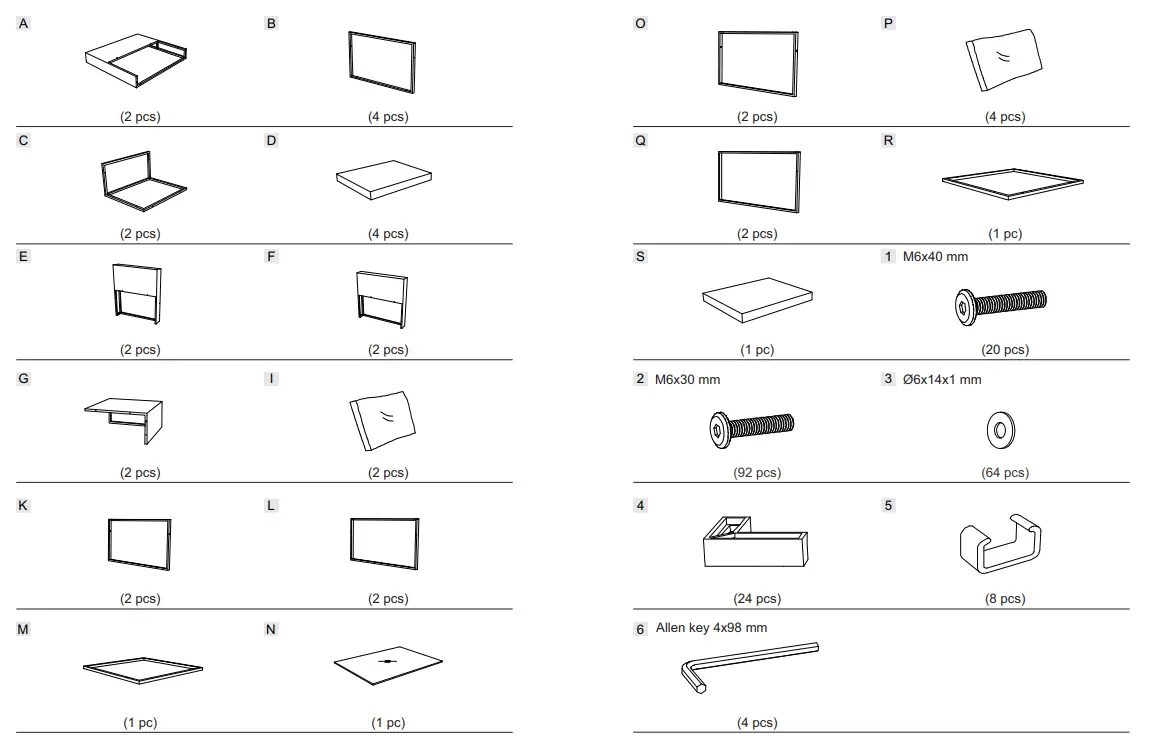 A

(2 pcs)

B

(4 pcs)

C

(2 pcs)

D

(4 pcs)

E

(2 pcs)

F

(2 pcs)

G

(2 pcs)

I

(2 pcs)

K

(2 pcs)

L

(2 pcs)

M

(1 pc)

N

(1 pc)

O

(2 pcs)

P

(4 pcs)

Q

(2 pcs)

R

(1 pc)

S

(1 pc)

1 M6x40 mm

(20 pcs)

2 M6x30 mm

(92 pcs)

3 Ø6x14x1 mm

(64 pcs)

4

(24 pcs)

5

(8 pcs)

6 Allen key 4x98 mm

(4 pcs)