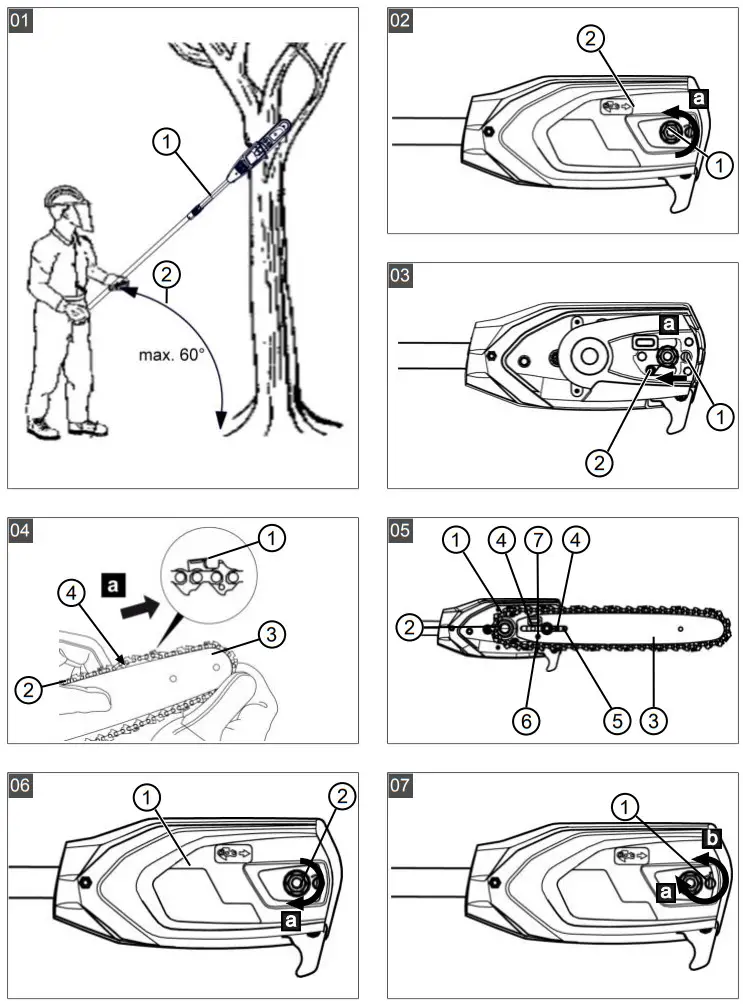 01
1
2
max. 60°

02
2
a
1

03
a
1
2

04
1
a
4
3
2

05
1
4
7
4
2
6
5
3

06
1
2
a

07
1
b
a