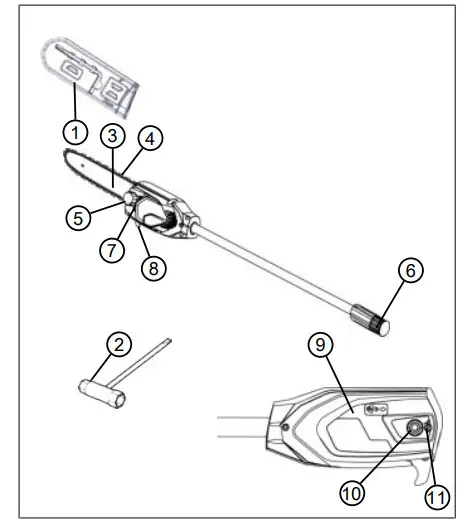 1
3
4
5
7
8
6
2
9
10
11