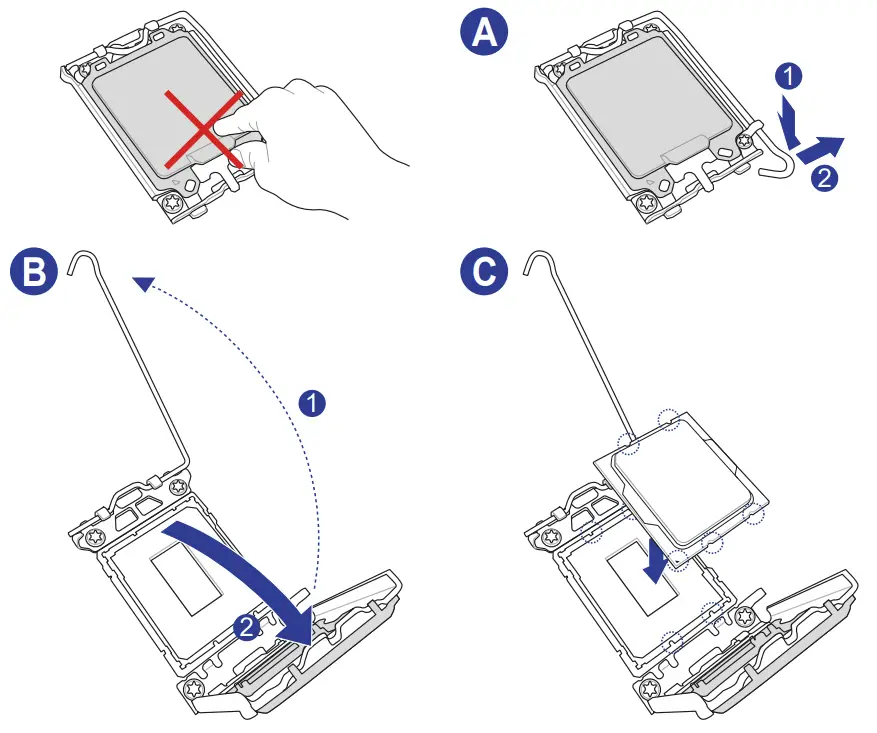 A

1

2

B

1

2

C