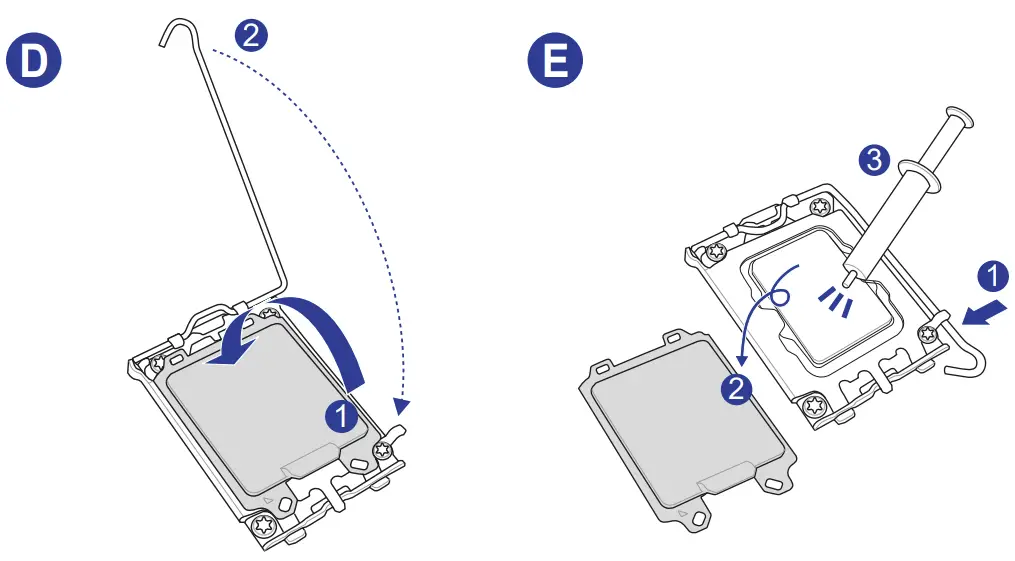 D

2

1

E

3

1

2