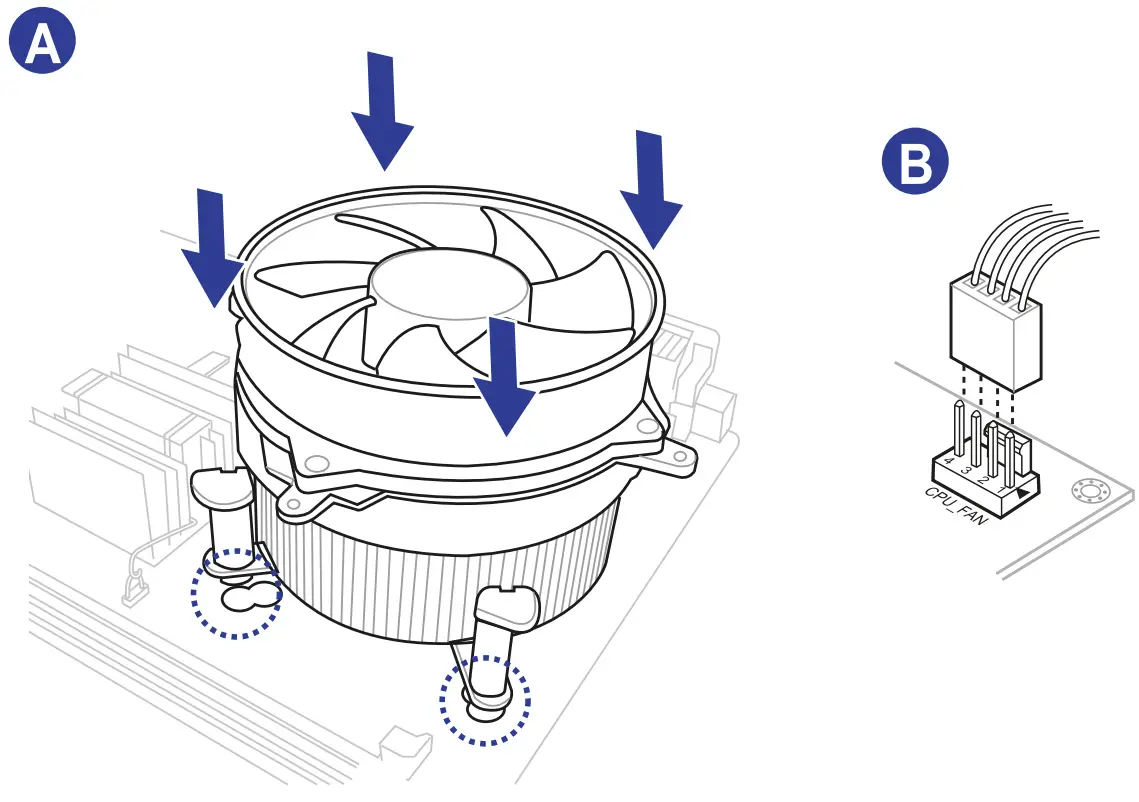 A

B

4 3 2 1

CPU_FAN