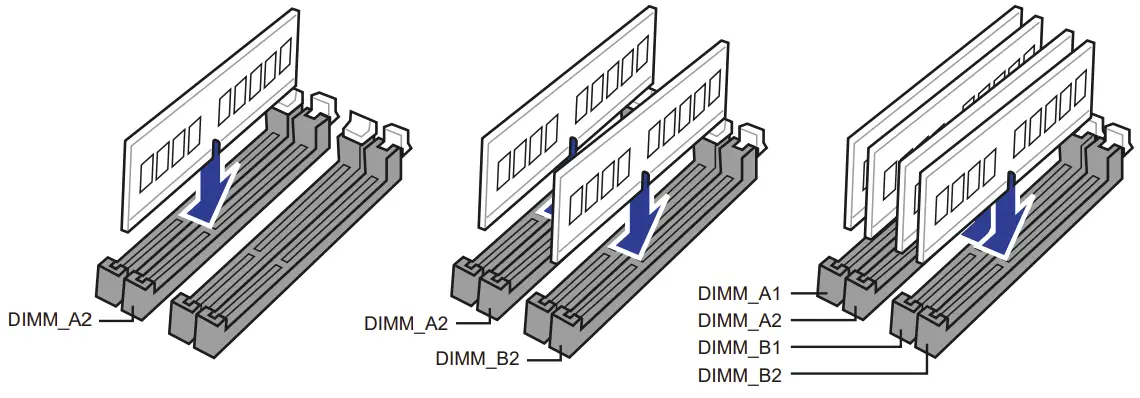 DIMM_A2

DIMM_A2

DIMM_B2

DIMM_A1

DIMM_A2

DIMM_B1

DIMM_B2